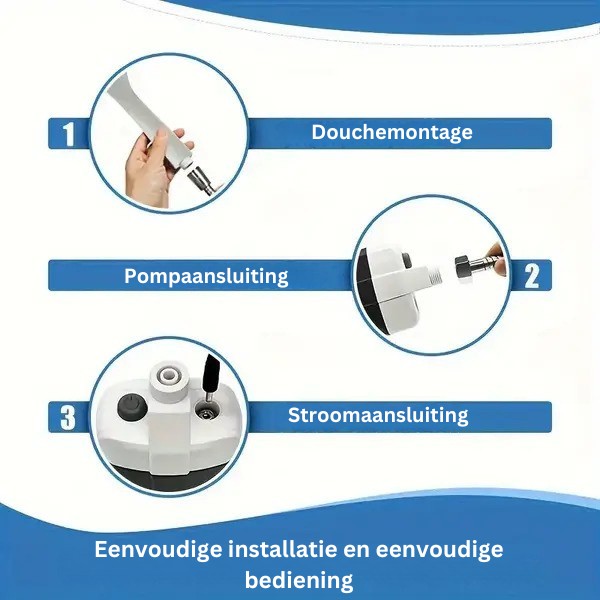 1 Douchemontage

Pompaansluiting 2

3 Stroomaansluiting

Eenvoudige installatie en eenvoudige bediening